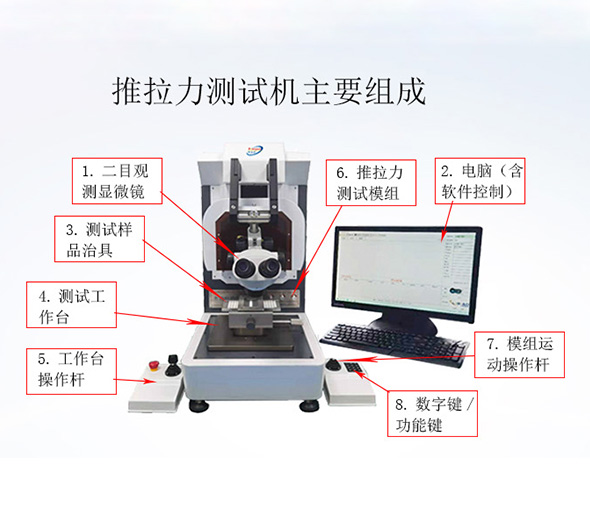 推拉力测试机主要组成

1. 二目观测显微镜

6. 推拉力测试模组

2. 电脑（含软件控制）

3. 测试样品治具

4. 测试工作台

5. 工作台操作杆

7. 模组运动操作杆

8. 数字键／功能键